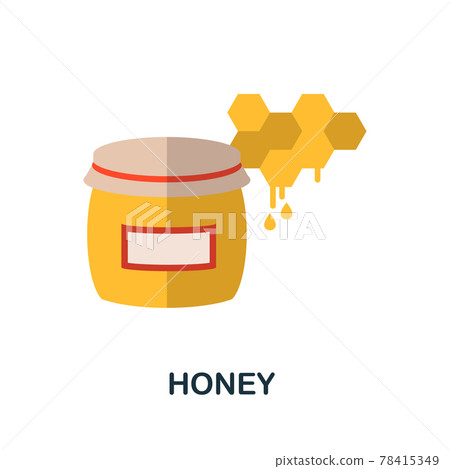 PIXTA

HONEY

pixtastock.com - 78415349