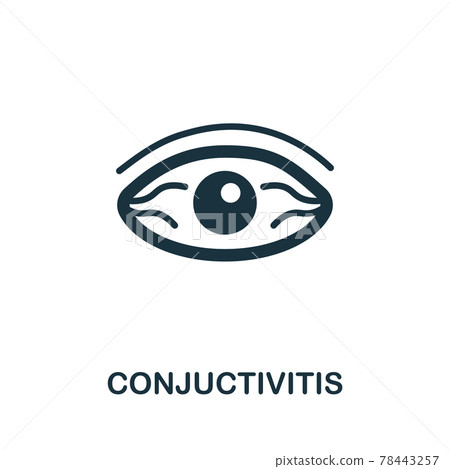 PIXTA

CONJUCTIVITIS

pixtastock.com - 78443257