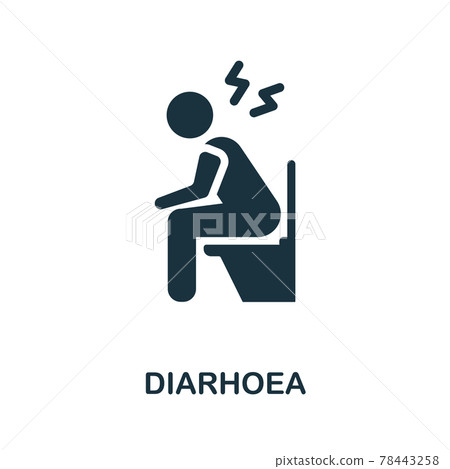 PIXTA

DIARHOEA

pixtastock.com - 78443258