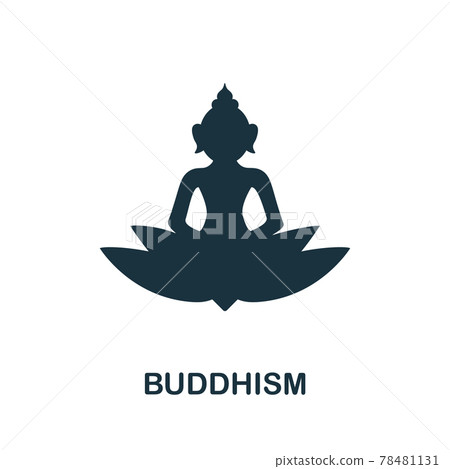 PIXTA

BUDDHISM

pixtastock.com - 78481131