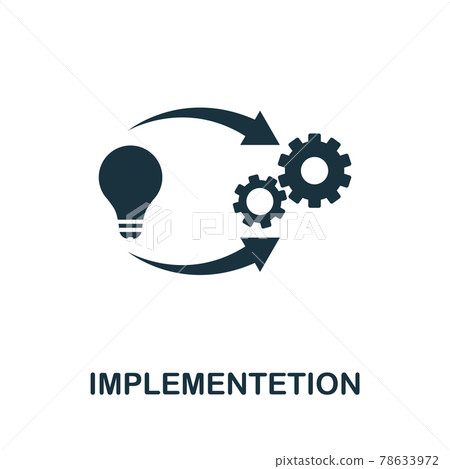 PIXTA

IMPLEMENTETION

pixtastock.com - 78633972