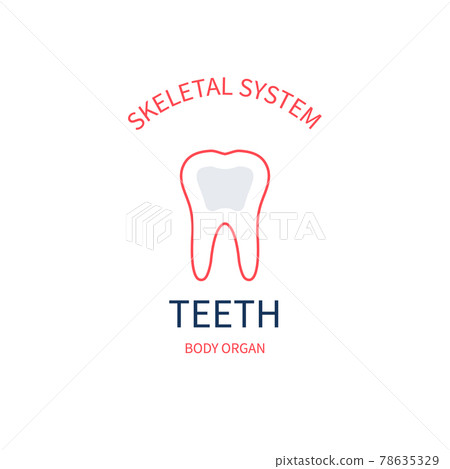 SKELETAL SYSTEM

PIXTA

TEETH

BODY ORGAN

pixtastock.com - 78635329