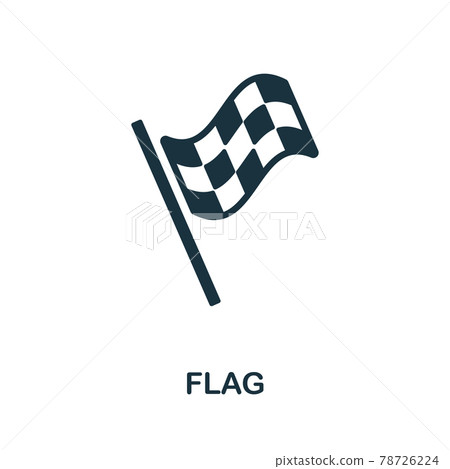 PIXTA

FLAG

pixtastock.com - 78726224