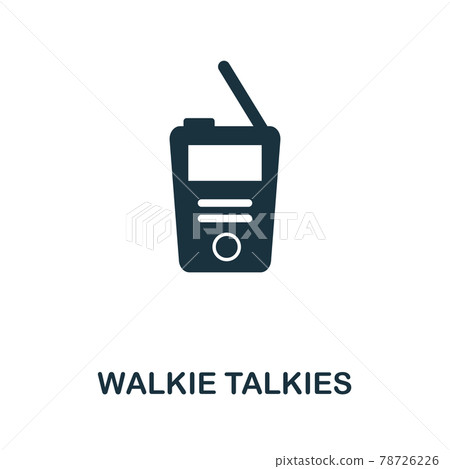 PIXTA

WALKIE TALKIES

pixtastock.com - 78726226