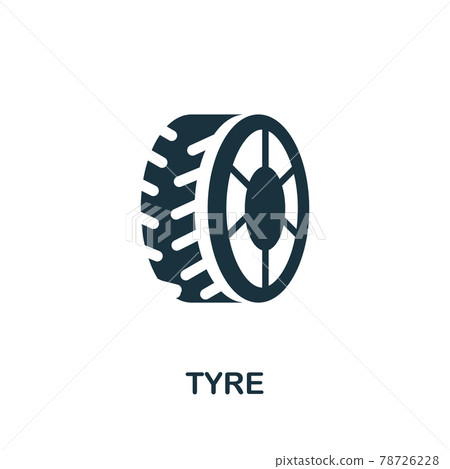 PIXTA

TYRE

pixtastock.com - 78726228