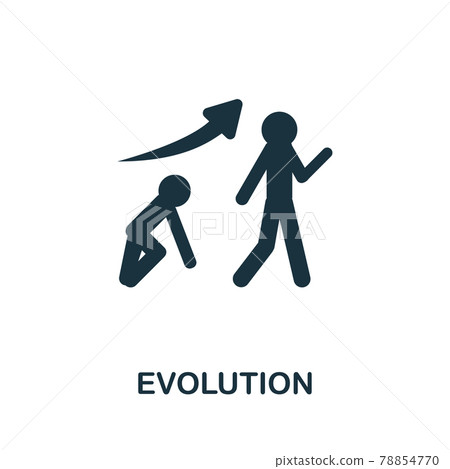 PIXTA

EVOLUTION

pixtastock.com - 78854770