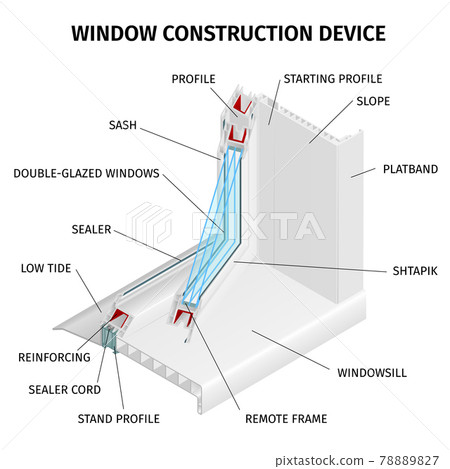 WINDOW CONSTRUCTION DEVICE

PROFILE

STARTING PROFILE

SLOPE

SASH

PLATBAND

DOUBLE-GLAZED WINDOWS

PIXTA

SEALER

LOW TIDE

SHTAPIK

REINFORCING

WINDOWSILL

SEALER CORD

STAND PROFILE

REMOTE FRAME

pixtastock.com - 78889827