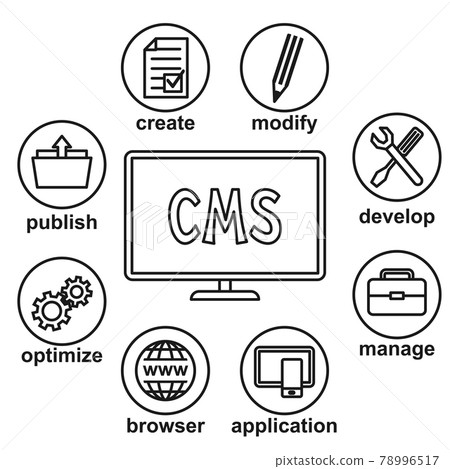 create
modify
publish
CMS
PIXTA
develop
optimize
manage
www
browser
application
pixtastock.com - 78996517