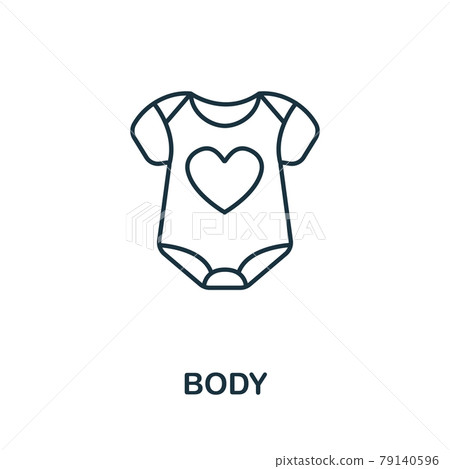 PIXTA

BODY

pixtastock.com - 79140596