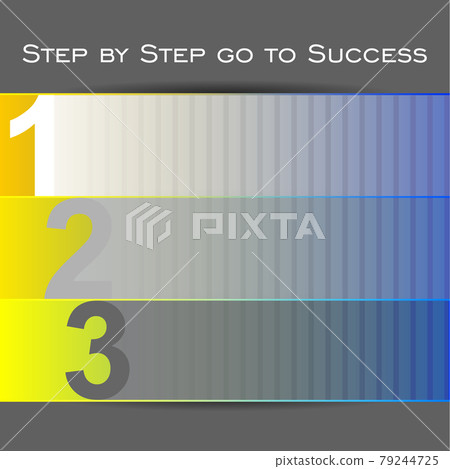 Step by Step go to Success

1

2

PIXTA

3

pixtastock.com - 79244725