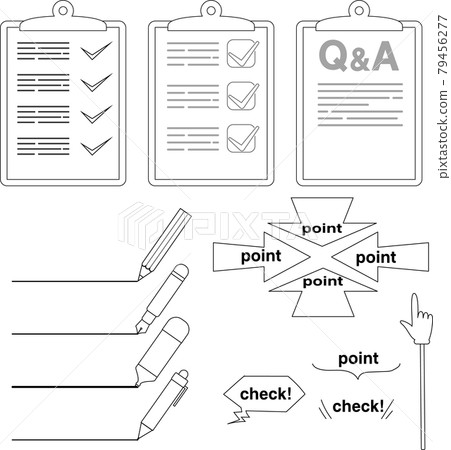 Q&A

pixtastock.com - 79456277

PIXTA

point

point

point

point

point

check!

check!