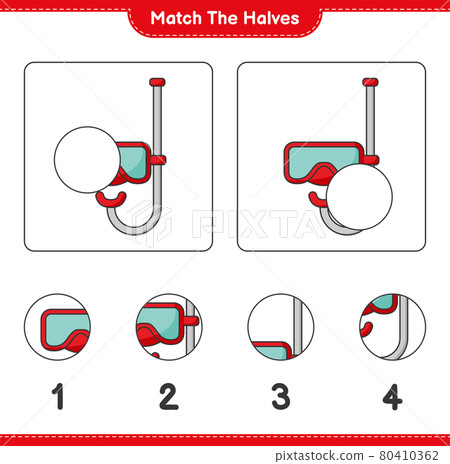 Match The Halves

PIXTA

1

2

3

4

pixtastock.com - 80410362