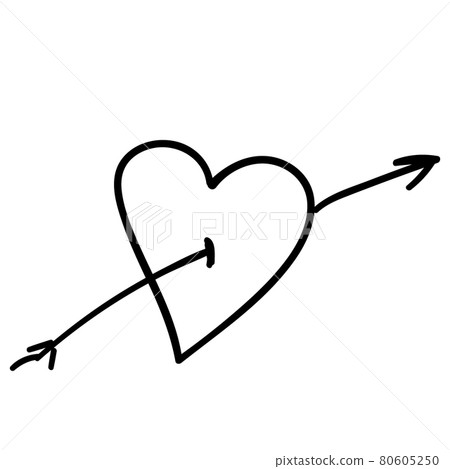 PIXTA

pixtastock.com - 80605250