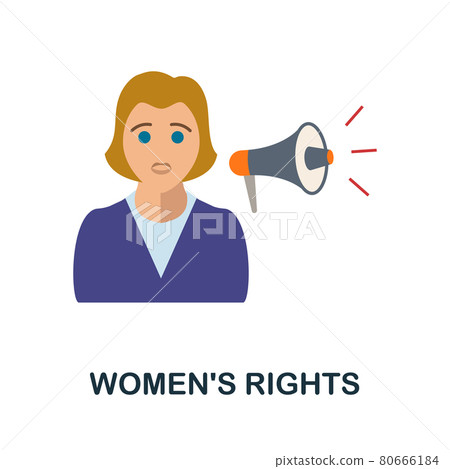 PIXTA

WOMEN'S RIGHTS

pixtastock.com - 80666184