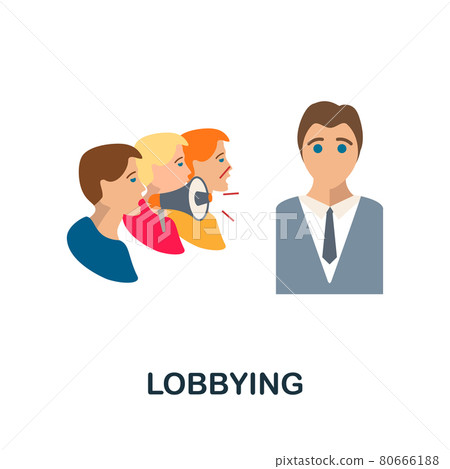 PIXTA

LOBBYING

pixtastock.com - 80666188