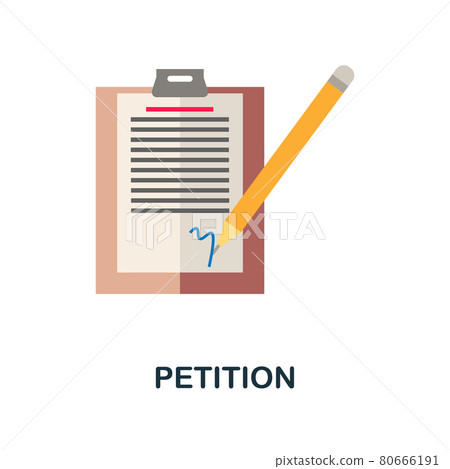 PIXTA

PETITION

pixtastock.com - 80666191