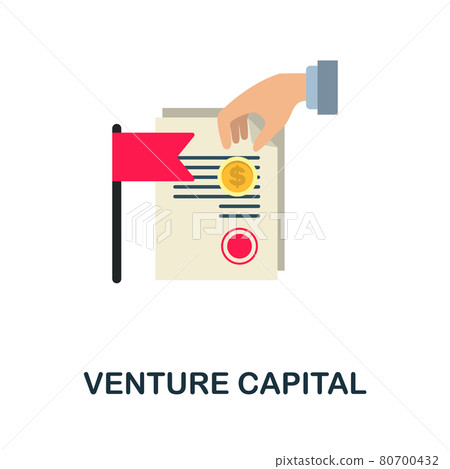 $
PIXTA
VENTURE CAPITAL
pixtastock.com - 80700432