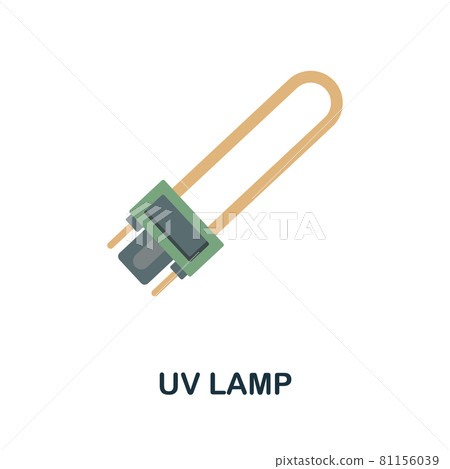 PIXTA

UV LAMP

pixtastock.com - 81156039