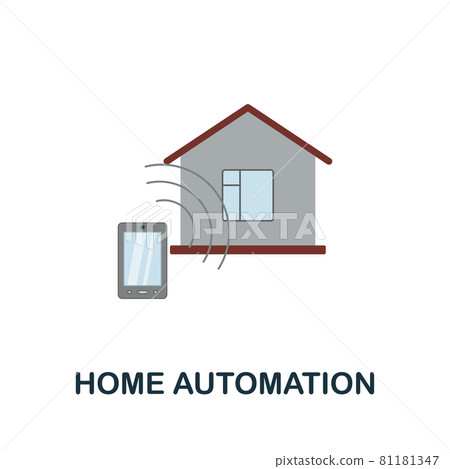 PIXTA

HOME AUTOMATION

pixtastock.com - 81181347