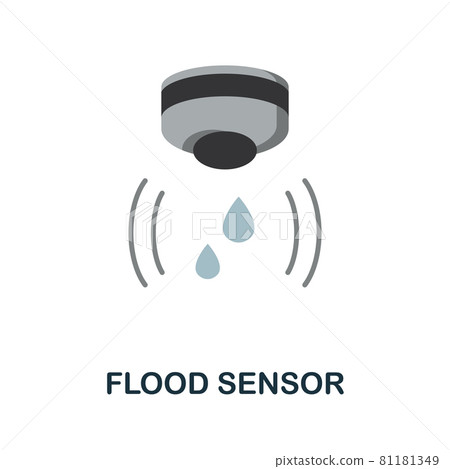 PIXTA

FLOOD SENSOR

pixtastock.com - 81181349