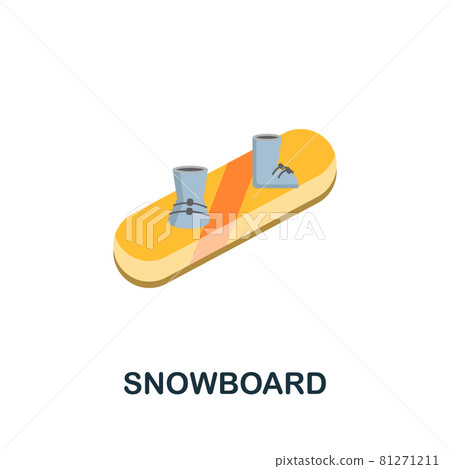 PIXTA

SNOWBOARD

pixtastock.com - 81271211