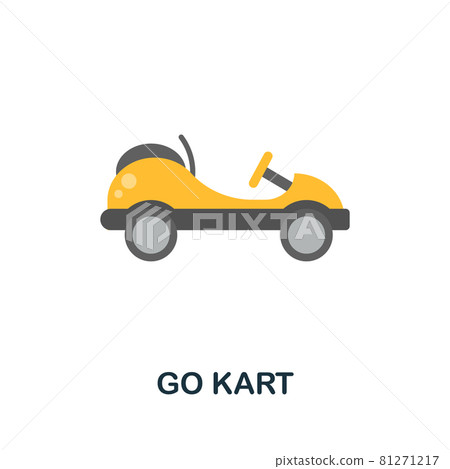 PIXTA

GO KART

pixtastock.com - 81271217