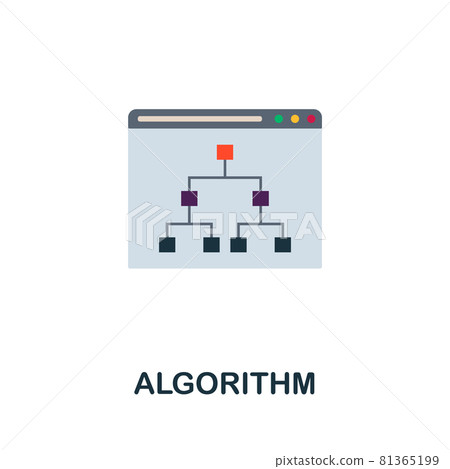 PIXTA

ALGORITHM

pixtastock.com - 81365199