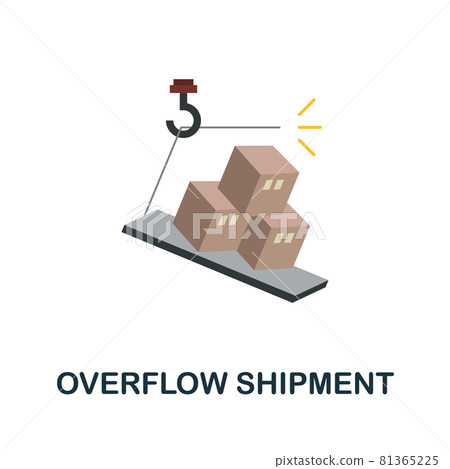 PIXTA

OVERFLOW SHIPMENT

pixtastock.com - 81365225