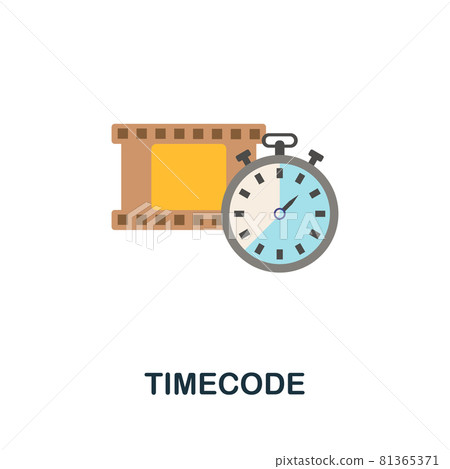 PIXTA

TIMECODE

pixtastock.com - 81365371