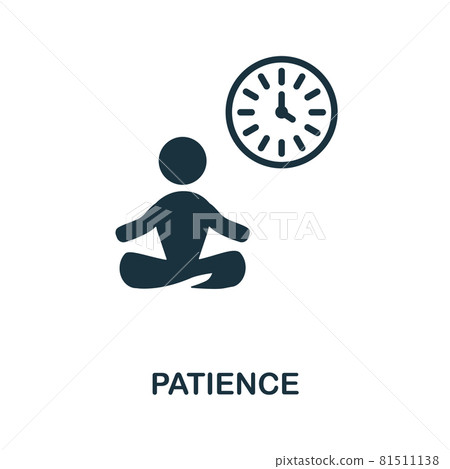 PIXTA

PATIENCE

pixtastock.com - 81511138