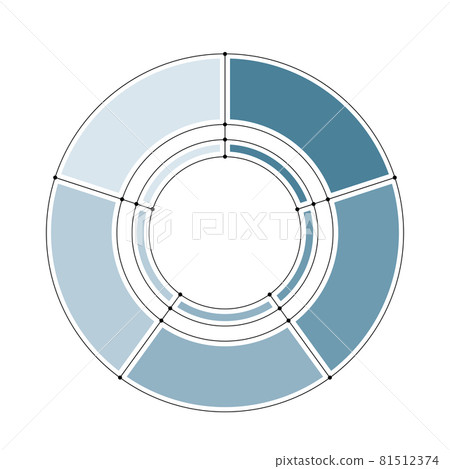 PIXTA

pixtastock.com - 81512374