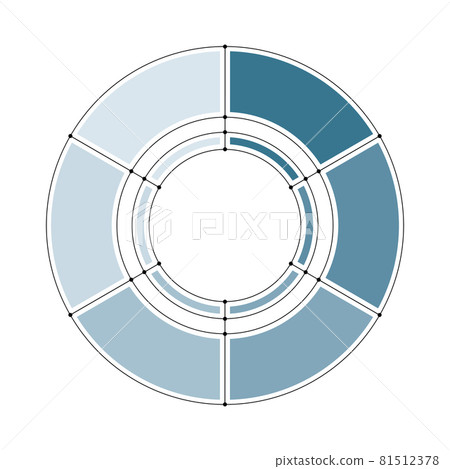 PIXTA

pixtastock.com - 81512378