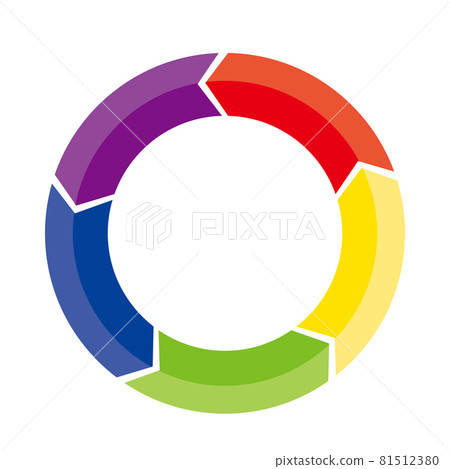 PIXTA

pixtastock.com - 81512380