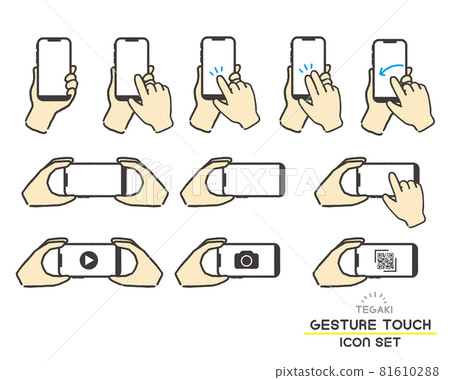 PIXTA

TEGAKI
GESTURE TOUCH
ICON SET

pixtastock.com - 81610288