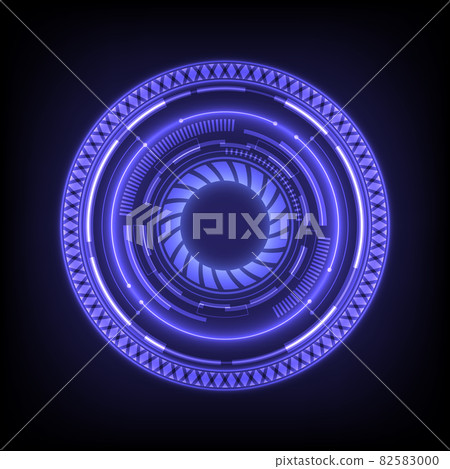 PIXTA

pixtastock.com - 82583000