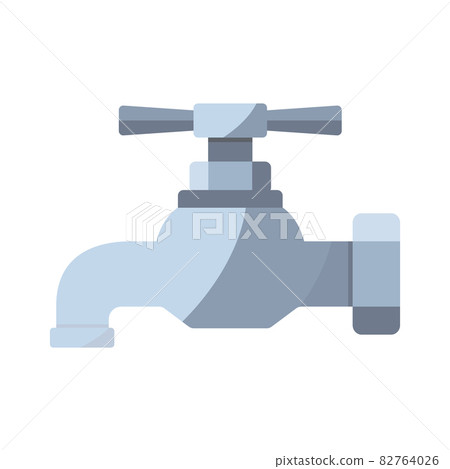 PIXTA

pixtastock.com - 82764026