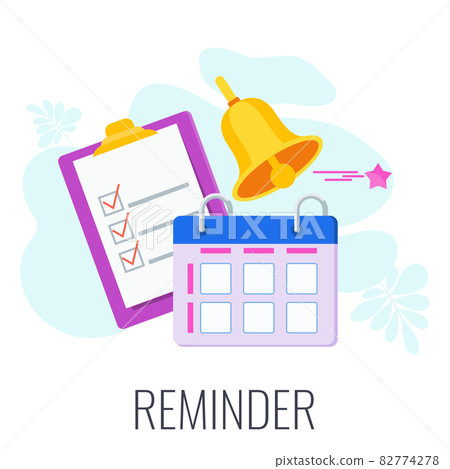 PIXTA

REMINDER

pixtastock.com - 82774278