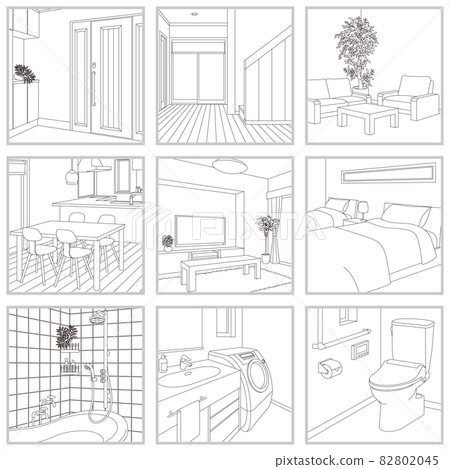 PIXTA

pixtastock.com - 82802045