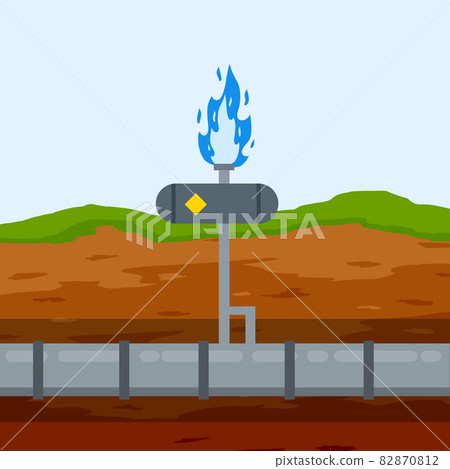 PIXTA

pixtastock.com - 82870812