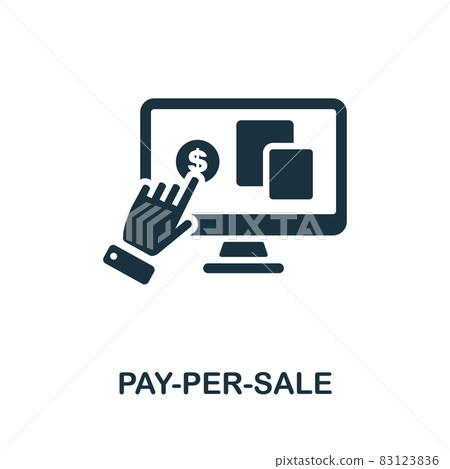 $

PIXTA

PAY-PER-SALE

pixtastock.com - 83123836