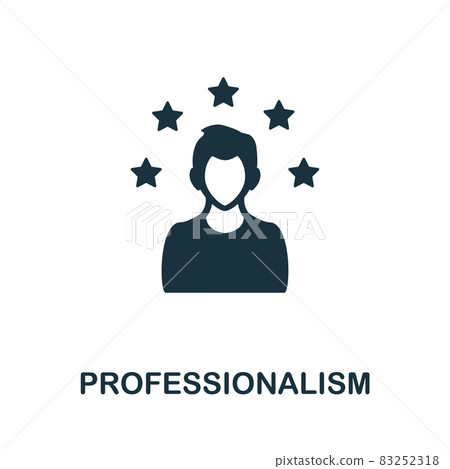 PIXTA

PROFESSIONALISM

pixtastock.com - 83252318