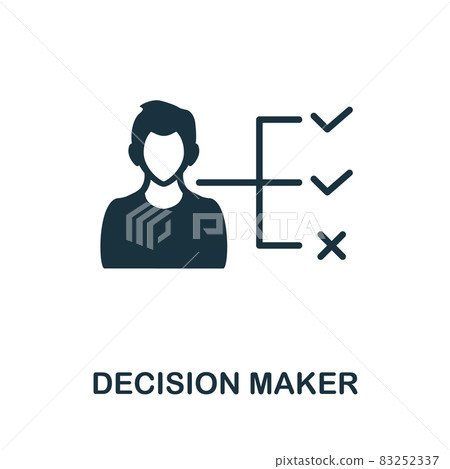 PIXTA

DECISION MAKER

pixtastock.com - 83252337