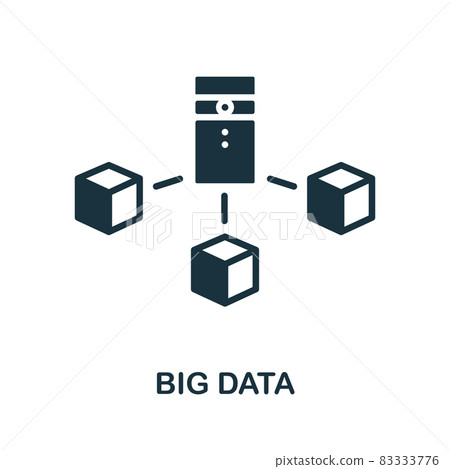 PIXTA

BIG DATA

pixtastock.com - 83333776