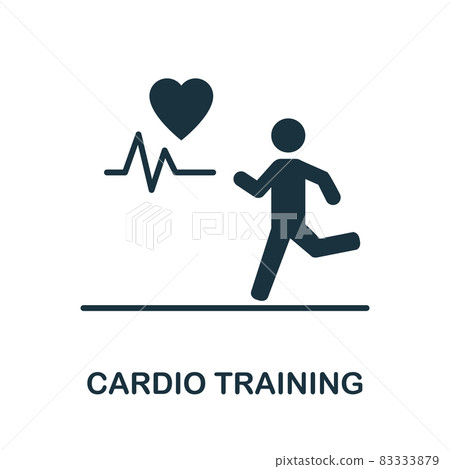 PIXTA

CARDIO TRAINING

pixtastock.com - 83333879