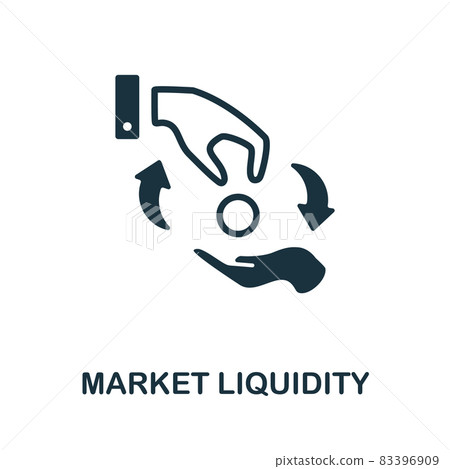 PIXTA

MARKET LIQUIDITY

pixtastock.com - 83396909