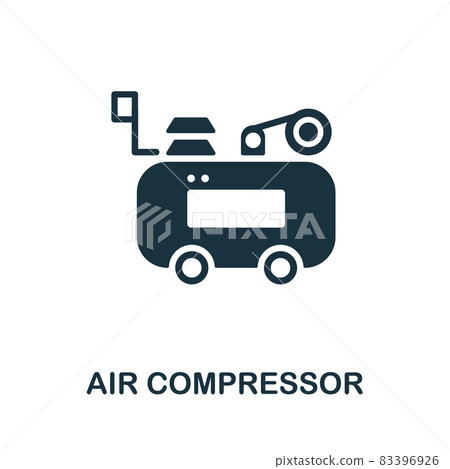 PIXTA

AIR COMPRESSOR

pixtastock.com - 83396926