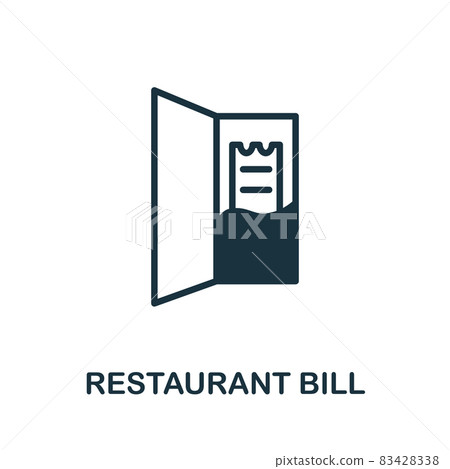 PIXTA

RESTAURANT BILL

pixtastock.com - 83428338