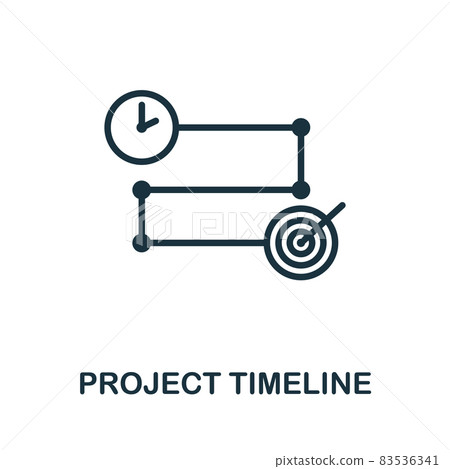 PIXTA

PROJECT TIMELINE

pixtastock.com - 83536341