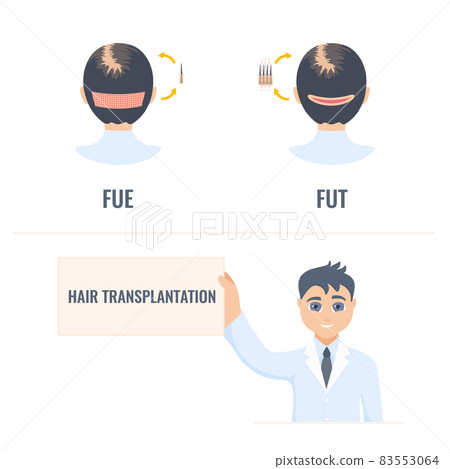 FUE

FUT

PIXTA

HAIR TRANSPLANTATION

pixtastock.com - 83553064