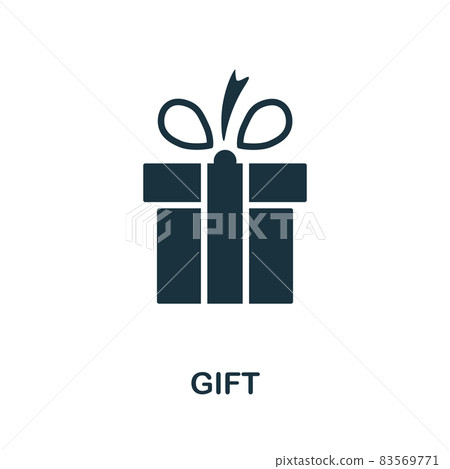 PIXTA

GIFT

pixtastock.com - 83569771